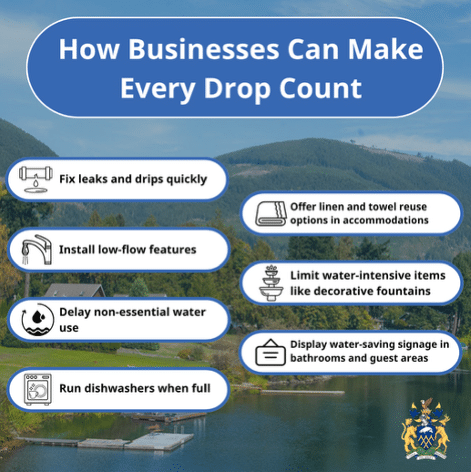 How Businesses Can Make Every Drop Count

Fix leaks and drips quickly

Install low-flow features

Delay non-essential water use

Run dishwashers when full

Offer linen and towel reuse options in accommodations

Limit water-intensive items like decorative fountains

Display water-saving signage in bathrooms and guest areas